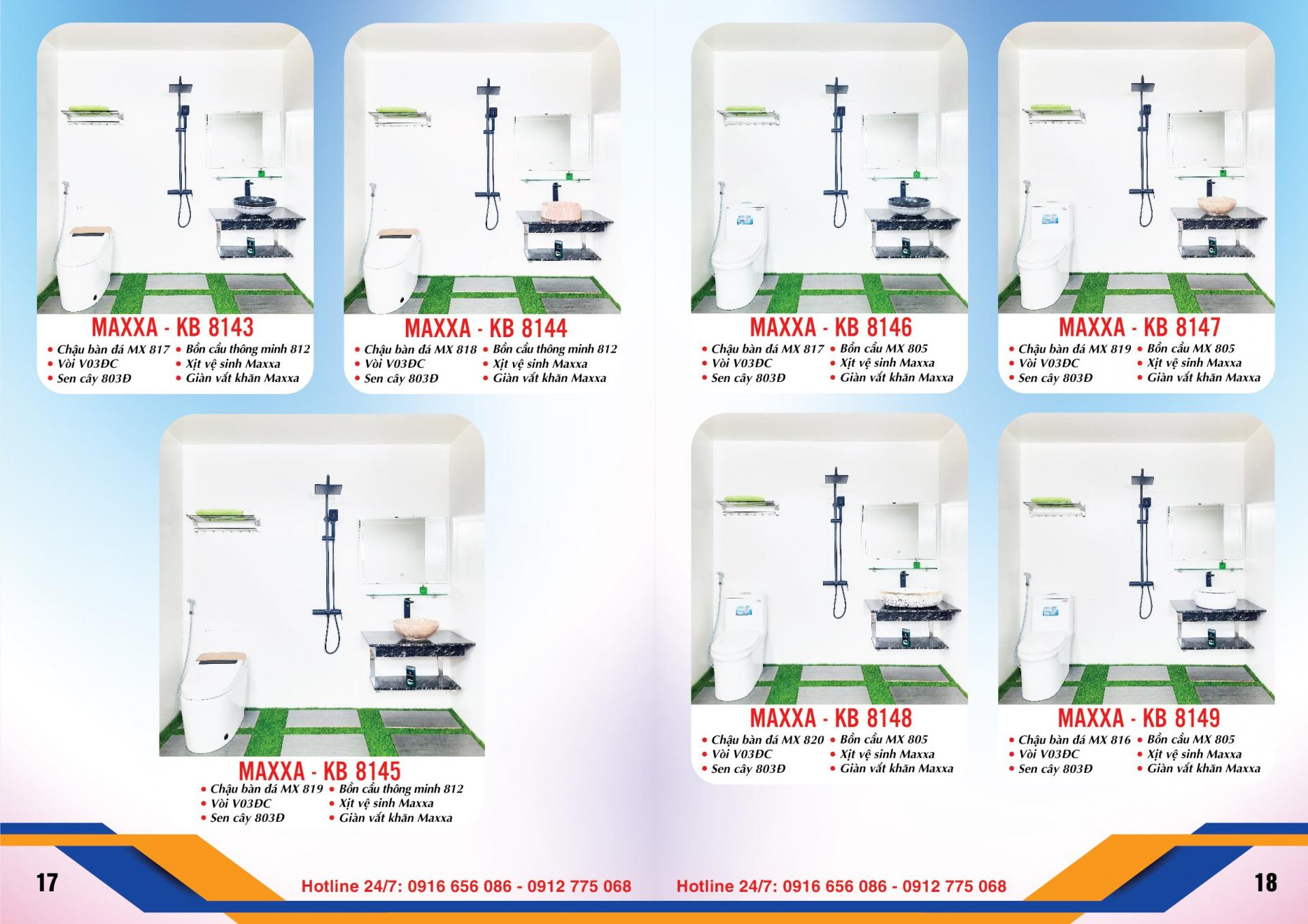 MAXXA - KB 8143
• Chậu bàn đá MX 817
• Vòi V03ĐC
• Sen cây 803Đ
• Bồn cầu thông minh 812
• Xịt vệ sinh Maxxa
• Giàn vắt khăn Maxxa

MAXXA - KB 8144
• Chậu bàn đá MX 818
• Vòi V03ĐC
• Sen cây 803Đ
• Bồn cầu thông minh 812
• Xịt vệ sinh Maxxa
• Giàn vắt khăn Maxxa

MAXXA - KB 8145
• Chậu bàn đá MX 819
• Vòi V03ĐC
• Sen cây 803Đ
• Bồn cầu thông minh 812
• Xịt vệ sinh Maxxa
• Giàn vắt khăn Maxxa

17

Hotline 24/7: 0916 656 086 - 0912 775 068

MAXXA - KB 8146
• Chậu bàn đá MX 817
• Vòi V03ĐC
• Sen cây 803Đ
• Bồn cầu MX 805
• Xịt vệ sinh Maxxa
• Giàn vắt khăn Maxxa

MAXXA - KB 8147
• Chậu bàn đá MX 819
• Vòi V03ĐC
• Sen cây 803Đ
• Bồn cầu MX 805
• Xịt vệ sinh Maxxa
• Giàn vắt khăn Maxxa

MAXXA - KB 8148
• Chậu bàn đá MX 820
• Vòi V03ĐC
• Sen cây 803Đ
• Bồn cầu MX 805
• Xịt vệ sinh Maxxa
• Giàn vắt khăn Maxxa

MAXXA - KB 8149
• Chậu bàn đá MX 816
• Vòi V03ĐC
• Sen cây 803Đ
• Bồn cầu MX 805
• Xịt vệ sinh Maxxa
• Giàn vắt khăn Maxxa

Hotline 24/7: 0916 656 086 - 0912 775 068

18